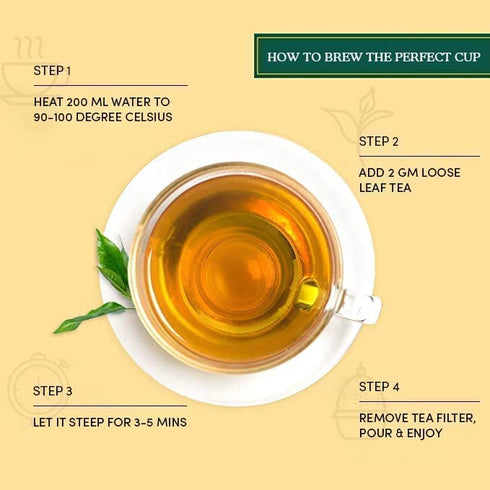 HOW TO BREW THE PERFECT CUP

STEP 1

HEAT 200 ML WATER TO 90-100 DEGREE CELSIUS

STEP 2

ADD 2 GM LOOSE LEAF TEA

STEP 3

LET IT STEEP FOR 3-5 MINS

STEP 4

REMOVE TEA FILTER, POUR & ENJOY